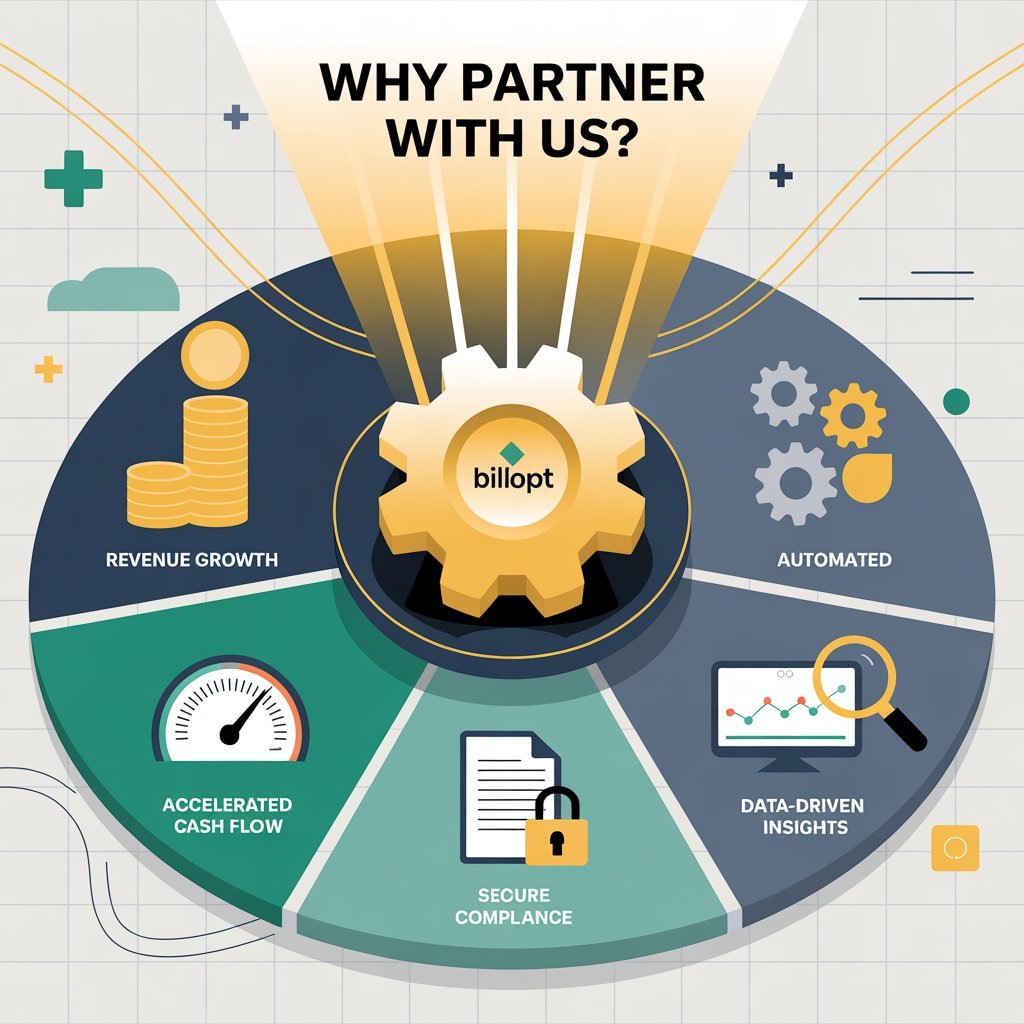 WHY PARTNER WITH US?

billopt

REVENUE GROWTH

AUTOMATED

ACCELERATED CASH FLOW

SECURE COMPLANCE

DATA-DRIVEN INSIGHTS